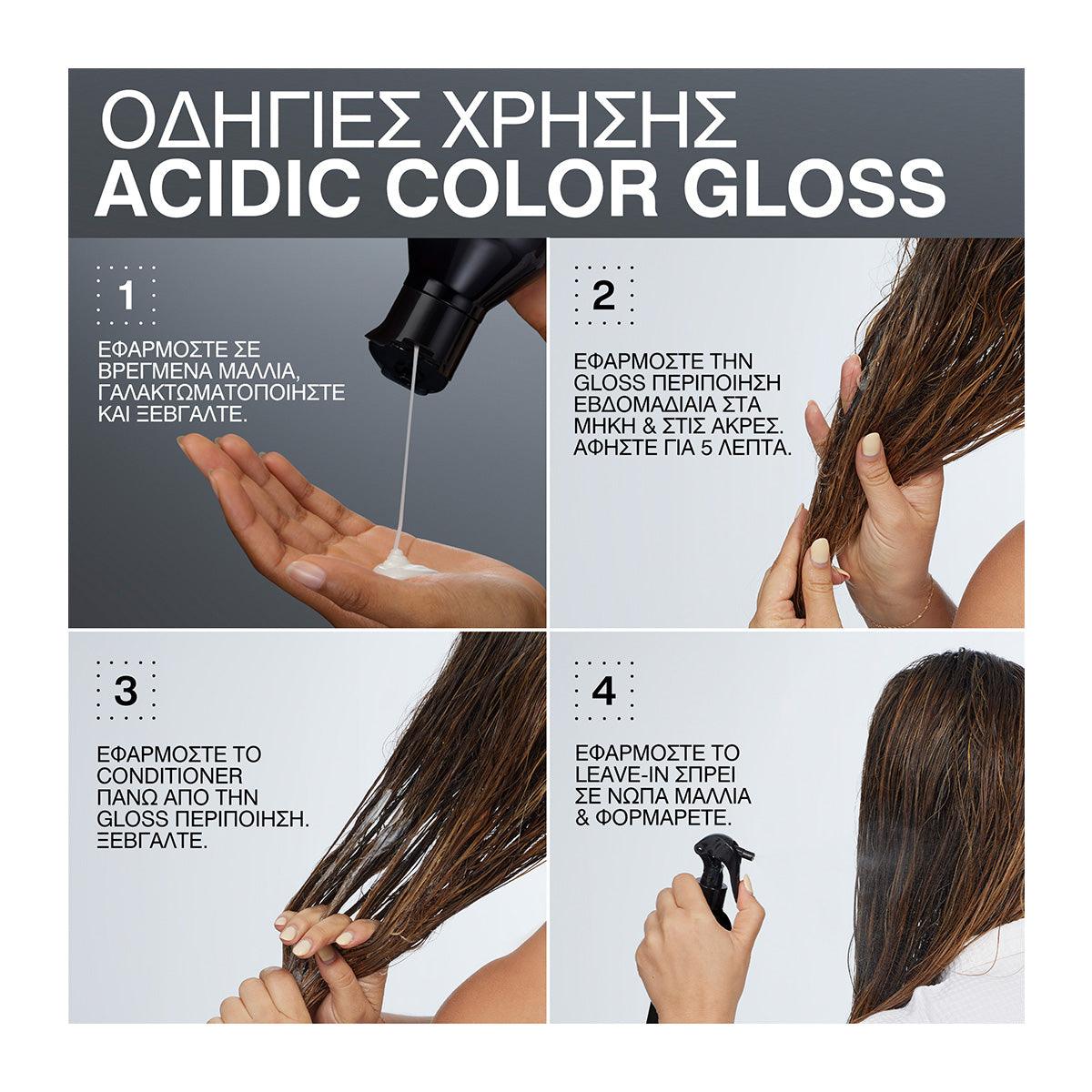 ΟΔΗΓΙΕΣ ΧΡΗΣΗΣ
ACIDIC COLOR GLOSS

1

ΕΦΑΡΜΟΣΤΕ ΣΕ ΒΡΕΓΜΕΝΑ ΜΑΛΛΙΑ, ΓΑΛΑΚΤΩΜΑΤΟΠΟΙΗΣΤΕ ΚΑΙ ΞΕΒΓΑΛΤΕ.

2

ΕΦΑΡΜΟΣΤΕ ΤΗΝ GLOSS ΠΕΡΙΠΟΙΗΣΗ ΕΒΔΟΜΑΔΙΑΙΑ ΣΤΑ ΜΗΚΗ & ΣΤΙΣ ΑΚΡΕΣ. ΑΦΗΣΤΕ ΓΙΑ 5 ΛΕΠΤΑ.

3

ΕΦΑΡΜΟΣΤΕ ΤΟ CONDITIONER ΠΑΝΩ ΑΠΟ ΤΗΝ GLOSS ΠΕΡΙΠΟΙΗΣΗ. ΞΕΒΓΑΛΤΕ.

4

ΕΦΑΡΜΟΣΤΕ ΤΟ LEAVE-IN ΣΠΡΕΙ ΣΕ ΝΩΠΑ ΜΑΛΛΙΑ & ΦΟΡΜΑΡΕΤΕ.