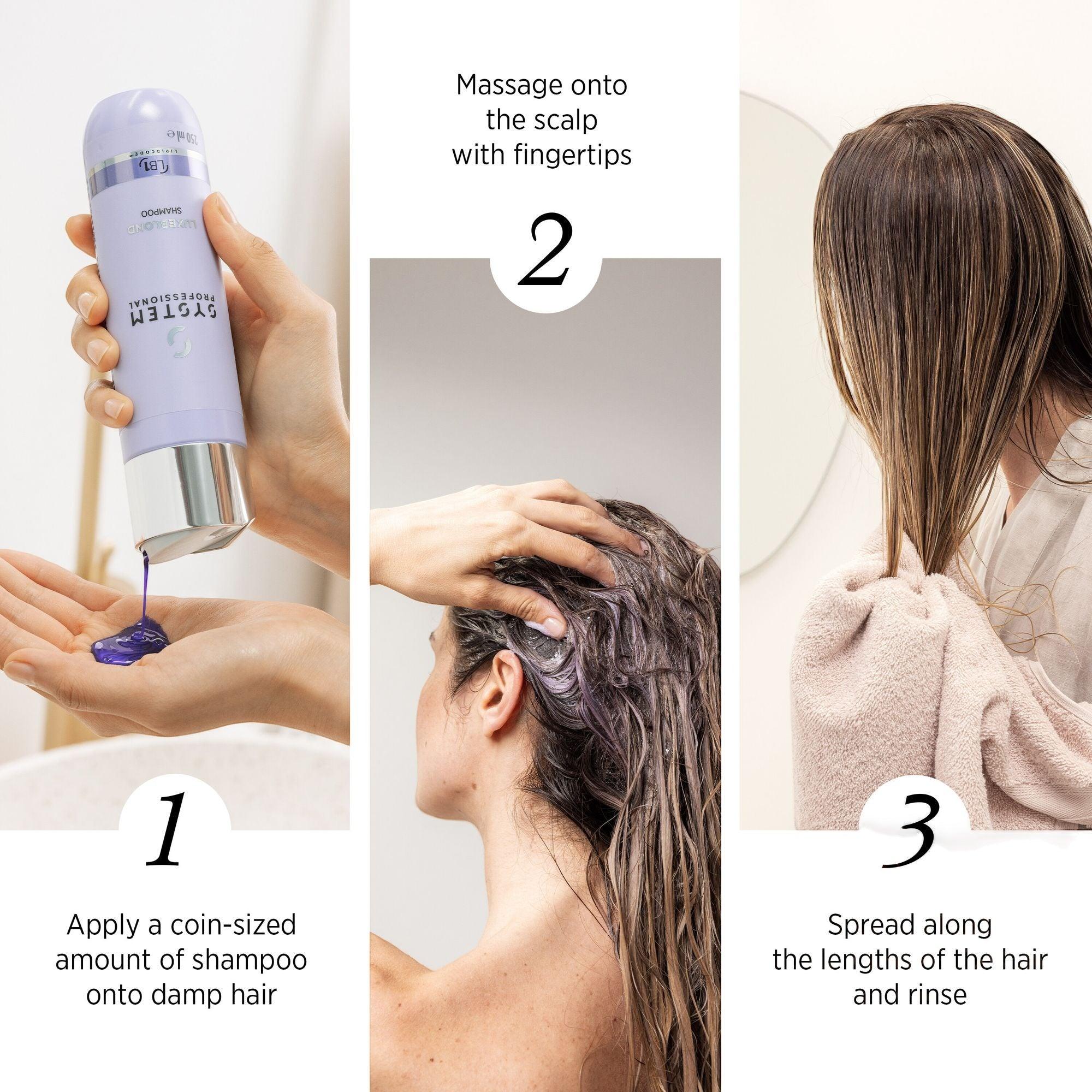 250 ml e
LIPIDCODE™
LB1
LUXEBLOND
SHAMPOO
SYSTEM
PROFESSIONAL

1

Apply a coin-sized amount of shampoo onto damp hair

Massage onto the scalp with fingertips

2

3

Spread along the lengths of the hair and rinse